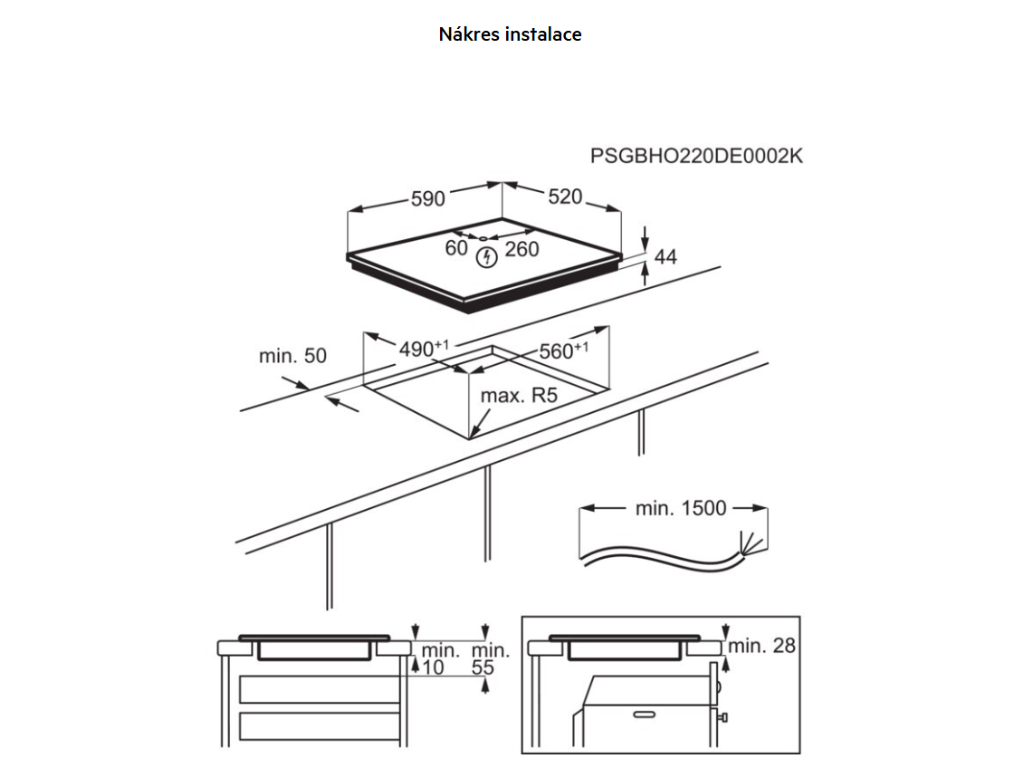 Nákres instalace

PSGBHO220DE0002K

590
520
60
260
44
min. 50
$490^{+1}$
$560^{+1}$
max. R5
min. 1500
min. 10
min. 55
min. 28