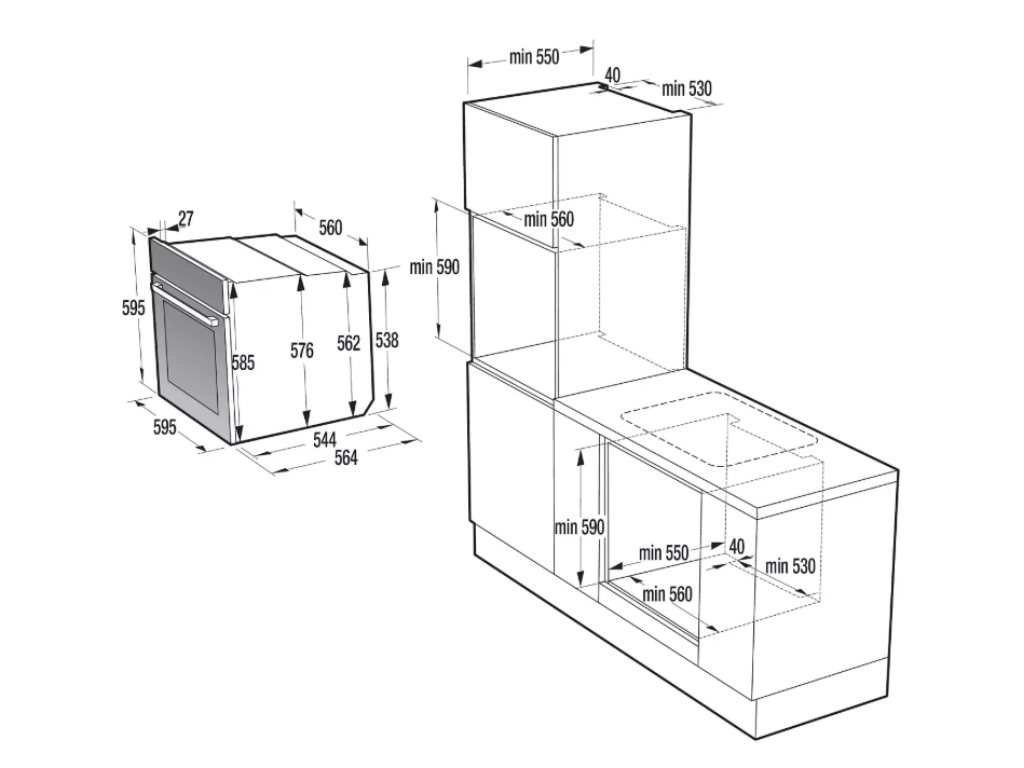 27
560
595
585
576
562
538
595
544
564

min 550
40
min 530
min 560
min 590
min 590
min 550
40
min 530
min 560