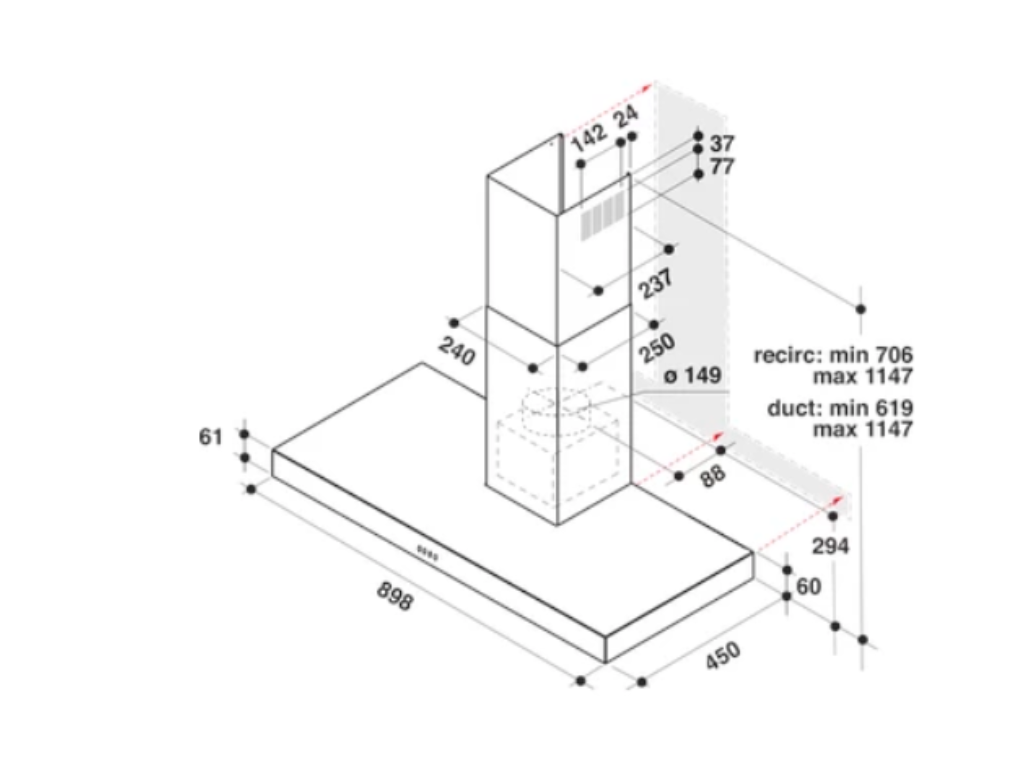 142
24
37
77
237
240
250
ø 149
recirc: min 706
max 1147
duct: min 619
max 1147
61
88
294
60
898
450