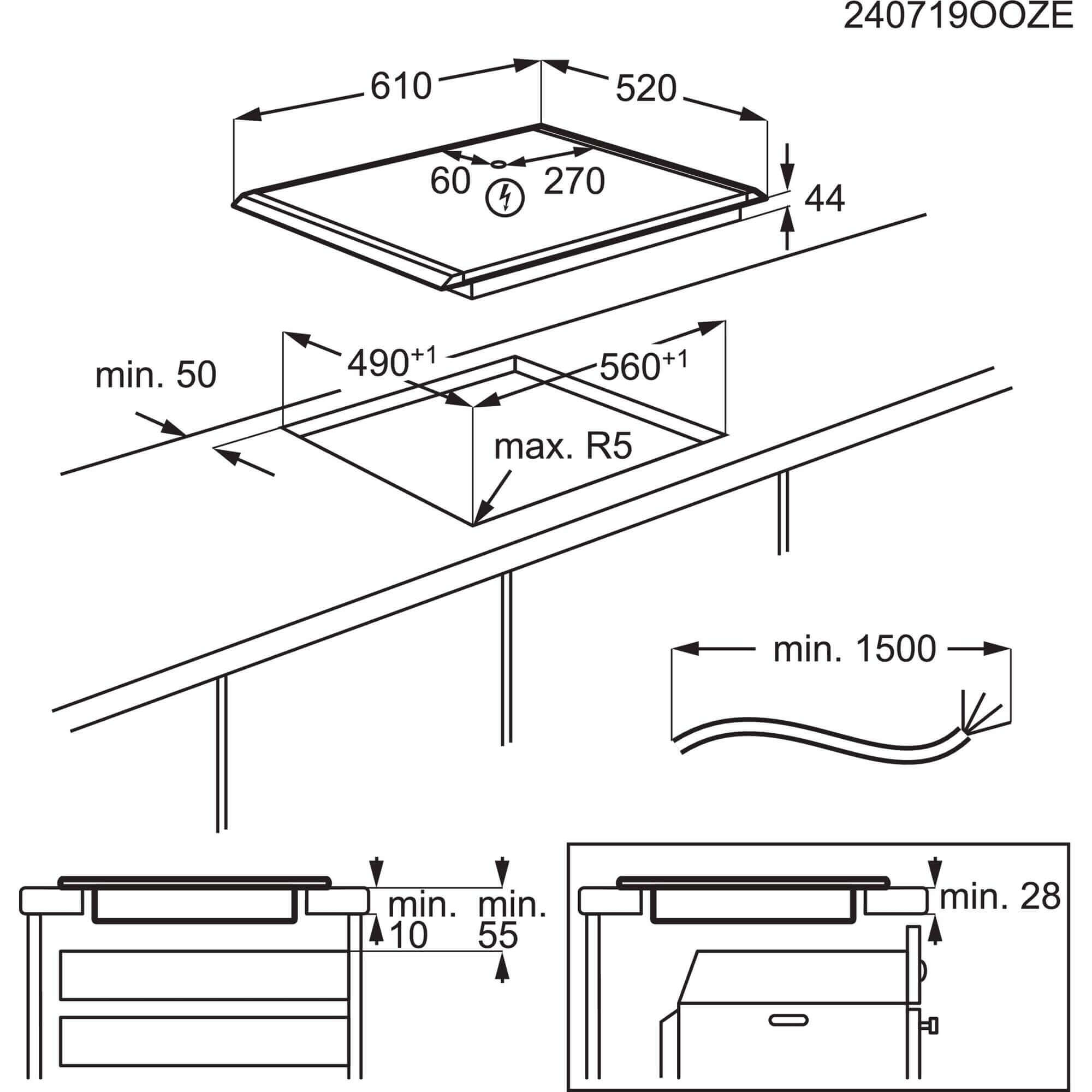 240719OOZE

610

520

60

270

44

min. 50

$490^{+1}$

$560^{+1}$

max. R5

min. 1500

min. 10

min. 55

min. 28