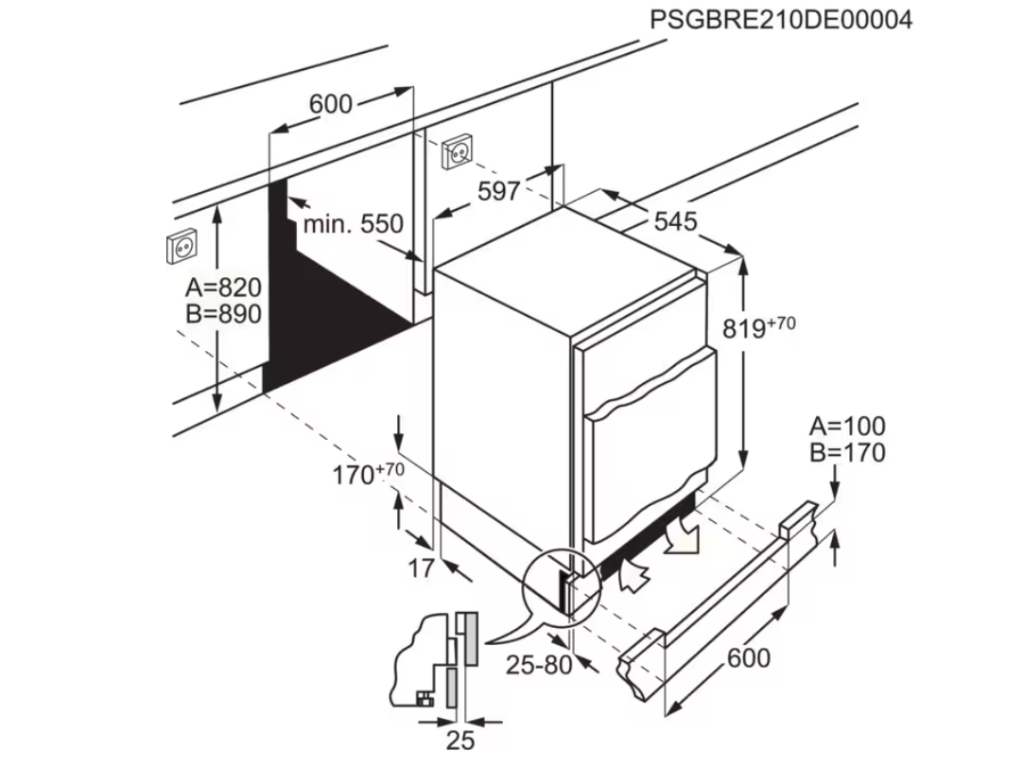 PSGBRE210DE00004

600

597

min. 550

545

A=820
B=890

$819^{+70}$

A=100
B=170

$170^{+70}$

17

25-80

600

25